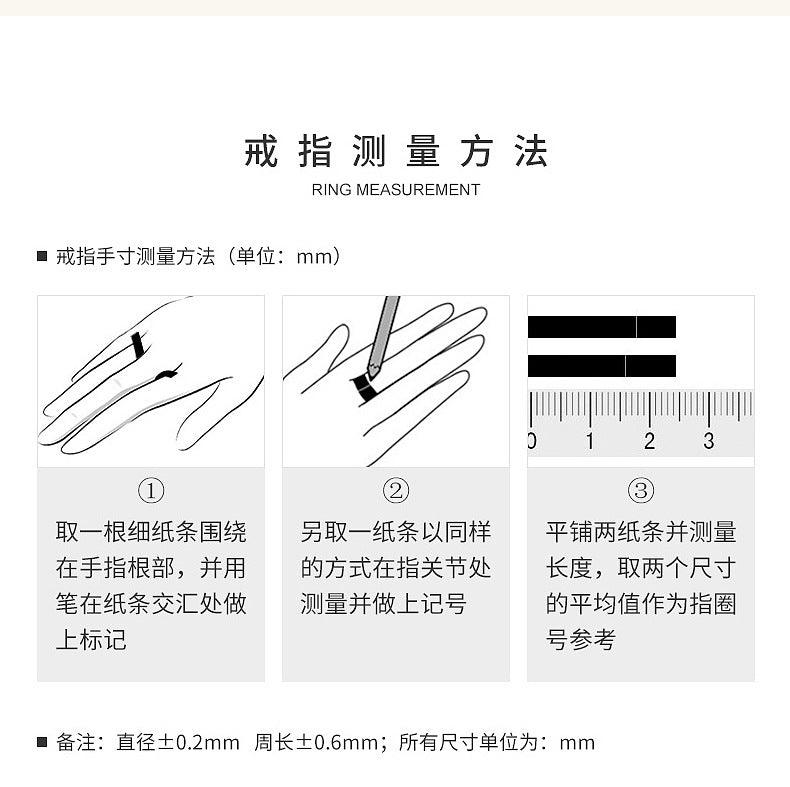 戒指测量方法
RING MEASUREMENT

■ 戒指手寸测量方法（单位：mm）

0 1 2 3

①
取一根细纸条围绕在手指根部，并用笔在纸条交汇处做上标记

②
另取一纸条以同样的方式在指关节处测量并做上记号

③
平铺两纸条并测量长度，取两个尺寸的平均值作为指圈号参考

■ 备注：直径±0.2mm 周长±0.6mm；所有尺寸单位为：mm